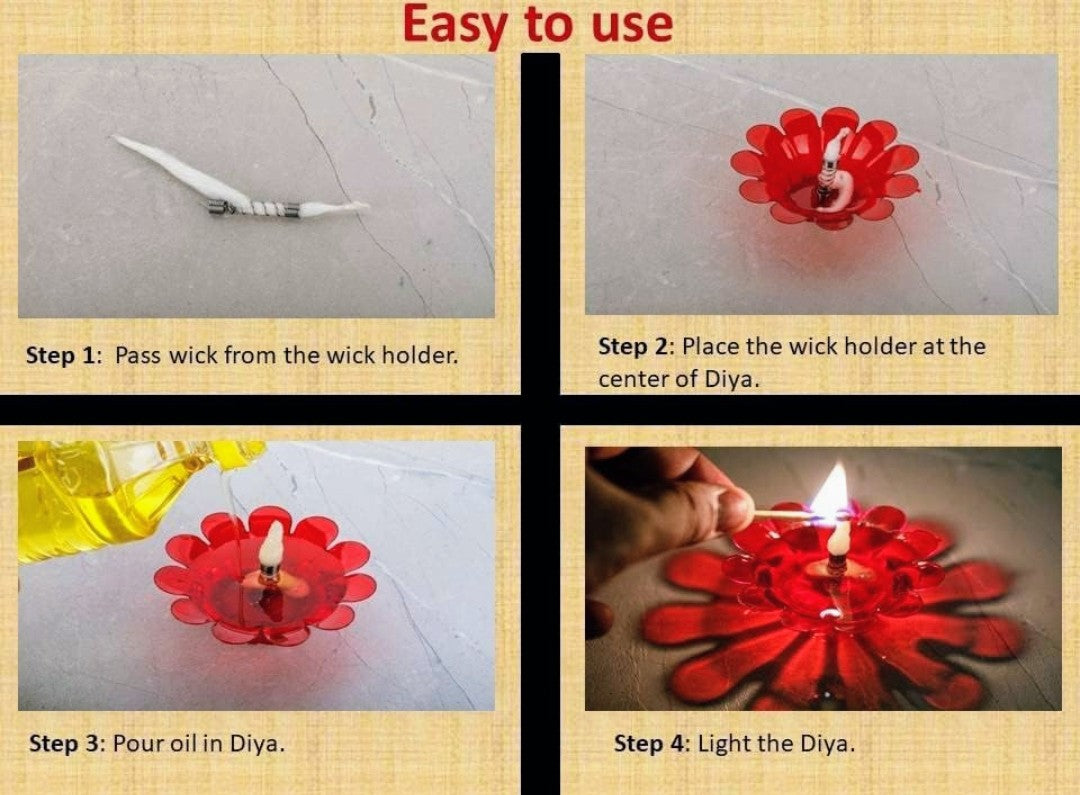 Easy to use

Step 1: Pass wick from the wick holder.

Step 2: Place the wick holder at the center of Diya.

Step 3: Pour oil in Diya.

Step 4: Light the Diya.